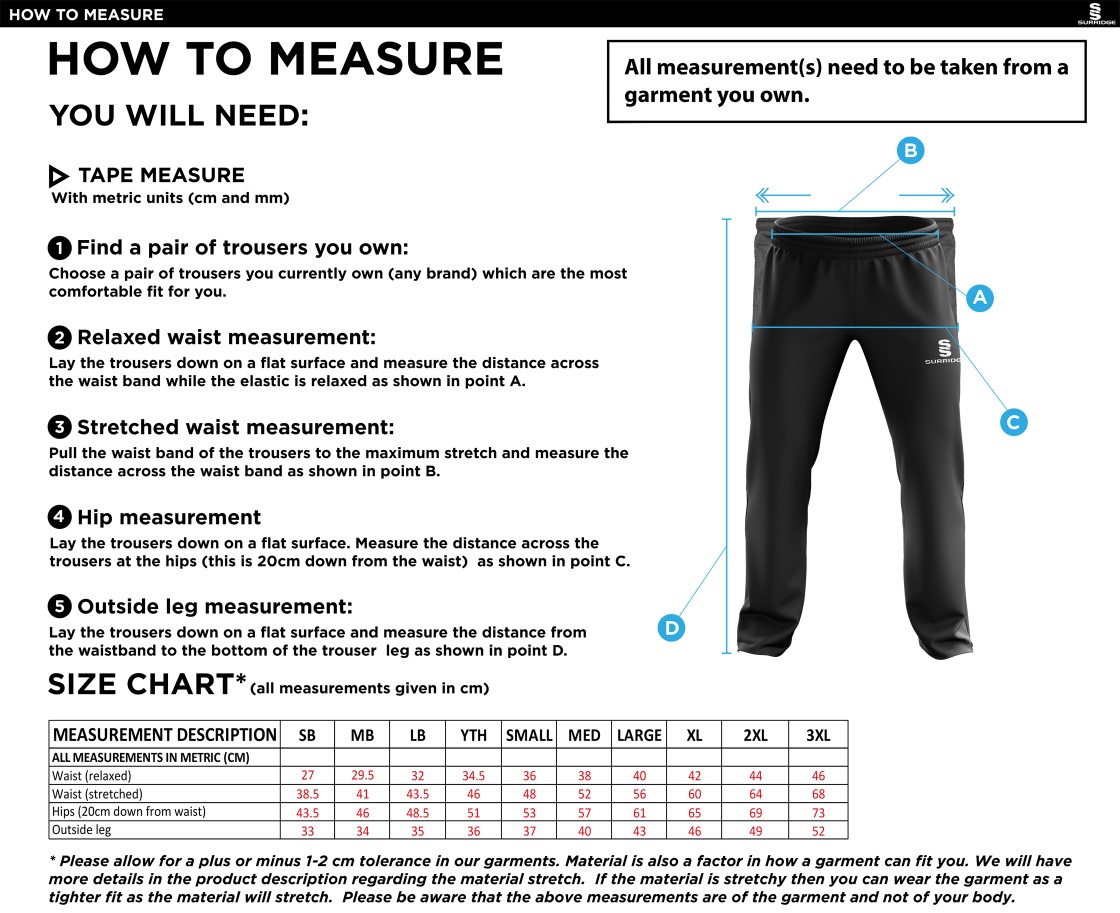 HOW TO MEASURE

SURRIDGE

HOW TO MEASURE

YOU WILL NEED:

All measurement(s) need to be taken from a garment you own.

TAPE MEASURE
With metric units (cm and mm)

1 Find a pair of trousers you own:
Choose a pair of trousers you currently own (any brand) which are the most comfortable fit for you.

2 Relaxed waist measurement:
Lay the trousers down on a flat surface and measure the distance across the waist band while the elastic is relaxed as shown in point A.

3 Stretched waist measurement:
Pull the waist band of the trousers to the maximum stretch and measure the distance across the waist band as shown in point B.

4 Hip measurement
Lay the trousers down on a flat surface. Measure the distance across the trousers at the hips (this is 20cm down from the waist) as shown in point C.

5 Outside leg measurement:
Lay the trousers down on a flat surface and measure the distance from the waistband to the bottom of the trouser leg as shown in point D.

B

A

SURRIDGE

C

D

SIZE CHART* (all measurements given in cm)

| MEASUREMENT DESCRIPTION | SB | MB | LB | YTH | SMALL | MED | LARGE | XL | 2XL | 3XL |
|---|---|---|---|---|---|---|---|---|---|---|
| ALL MEASUREMENTS IN METRIC (CM) | | | | | | | | | | |
| Waist (relaxed) | 27 | 29.5 | 32 | 34.5 | 36 | 38 | 40 | 42 | 44 | 46 |
| Waist (stretched) | 38.5 | 41 | 43.5 | 46 | 48 | 52 | 56 | 60 | 64 | 68 |
| Hips (20cm down from waist) | 43.5 | 46 | 48.5 | 51 | 53 | 57 | 61 | 65 | 69 | 73 |
| Outside leg | 33 | 34 | 35 | 36 | 37 | 40 | 43 | 46 | 49 | 52 |

* Please allow for a plus or minus 1-2 cm tolerance in our garments. Material is also a factor in how a garment can fit you. We will have more details in the product description regarding the material stretch. If the material is stretchy then you can wear the garment as a tighter fit as the material will stretch. Please be aware that the above measurements are of the garment and not of your body.